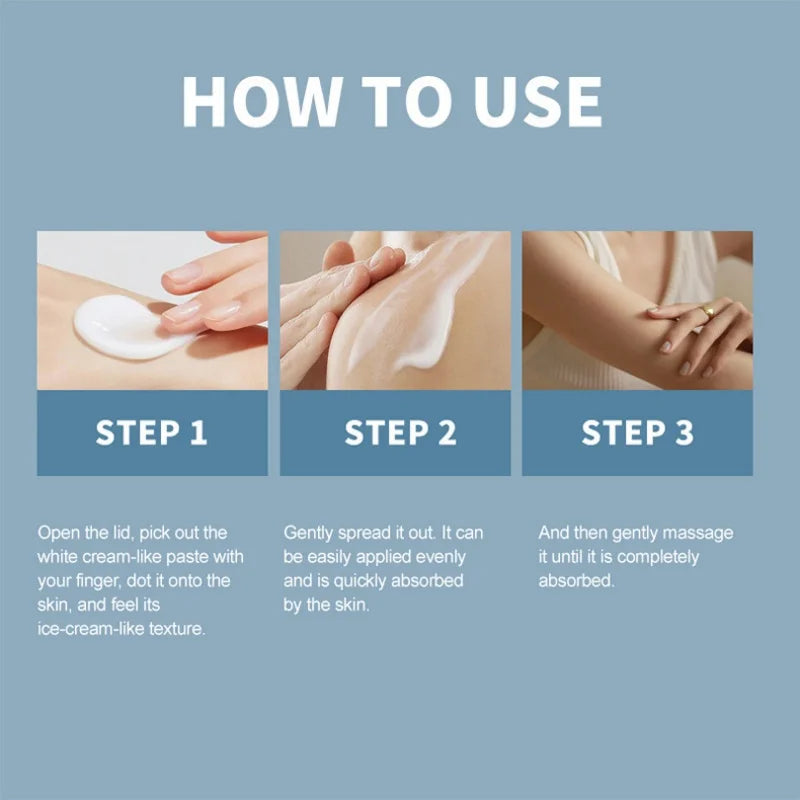 HOW TO USE

STEP 1

Open the lid, pick out the white cream-like paste with your finger, dot it onto the skin, and feel its ice-cream-like texture.

STEP 2

Gently spread it out. It can be easily applied evenly and is quickly absorbed by the skin.

STEP 3

And then gently massage it until it is completely absorbed.